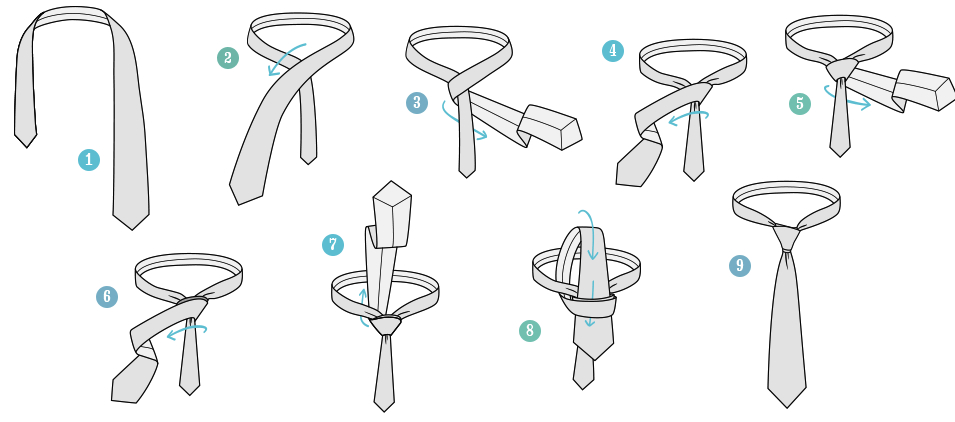 1
2
3
4
5
6
7
8
9